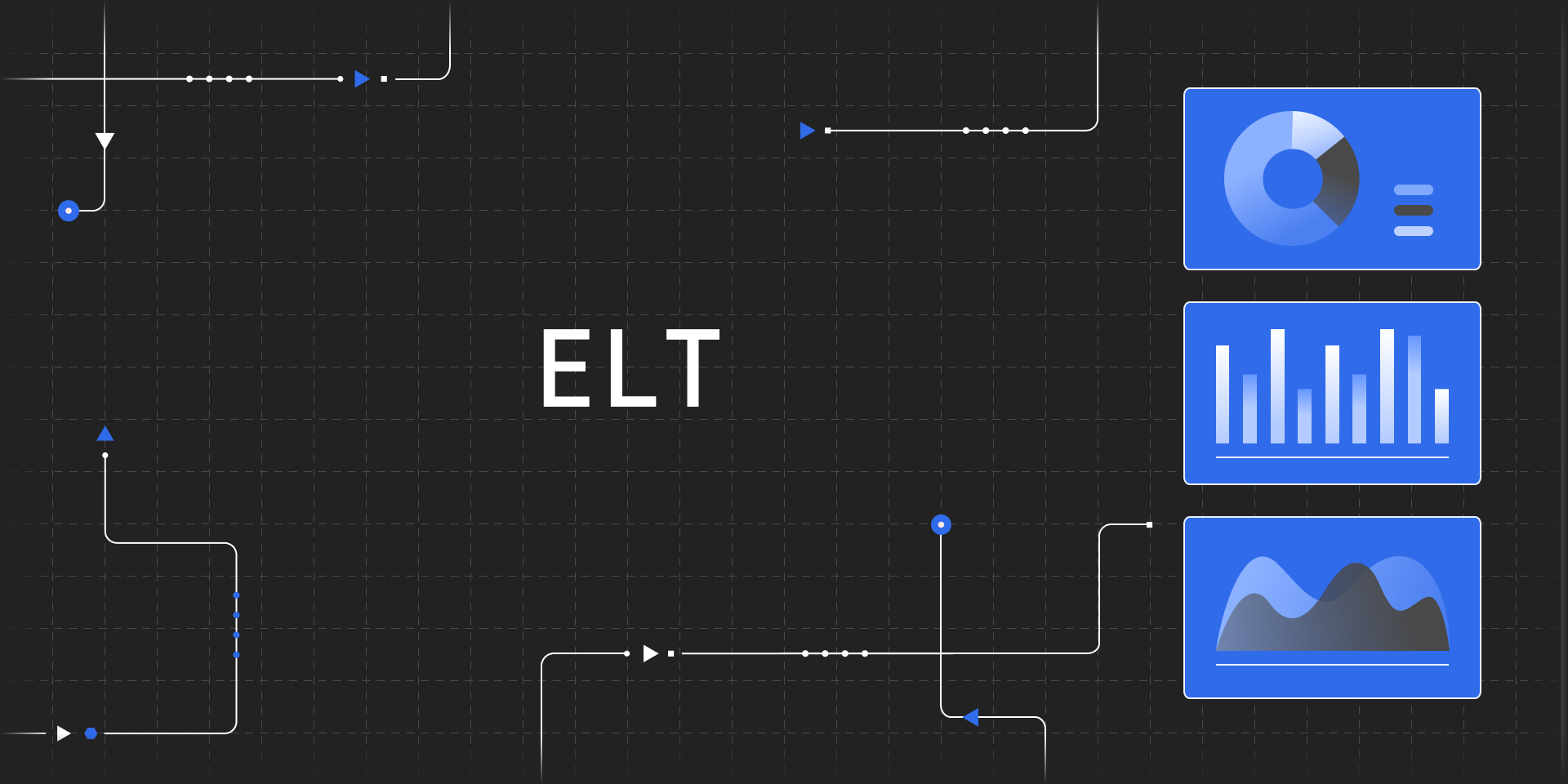 ELT